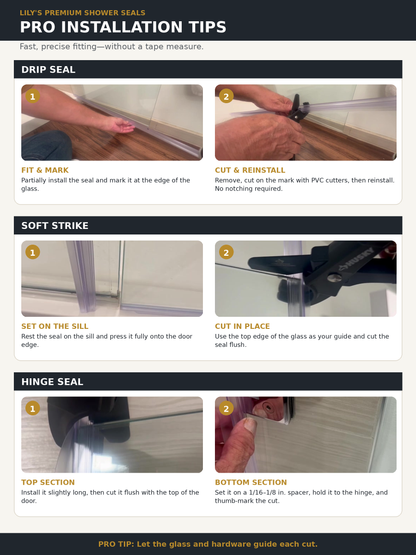 LILY'S PREMIUM SHOWER SEALS
PRO INSTALLATION TIPS
Fast, precise fitting—without a tape measure.

DRIP SEAL

1
FIT & MARK
Partially install the seal and mark it at the edge of the glass.

2
CUT & REINSTALL
Remove, cut on the mark with PVC cutters, then reinstall. No notching required.

SOFT STRIKE

1
SET ON THE SILL
Rest the seal on the sill and press it fully onto the door edge.

2
HUSKY
CUT IN PLACE
Use the top edge of the glass as your guide and cut the seal flush.

HINGE SEAL

1
TOP SECTION
Install it slightly long, then cut it flush with the top of the door.

2
BOTTOM SECTION
Set it on a 1/16–1/8 in. spacer, hold it to the hinge, and thumb-mark the cut.

PRO TIP: Let the glass and hardware guide each cut.